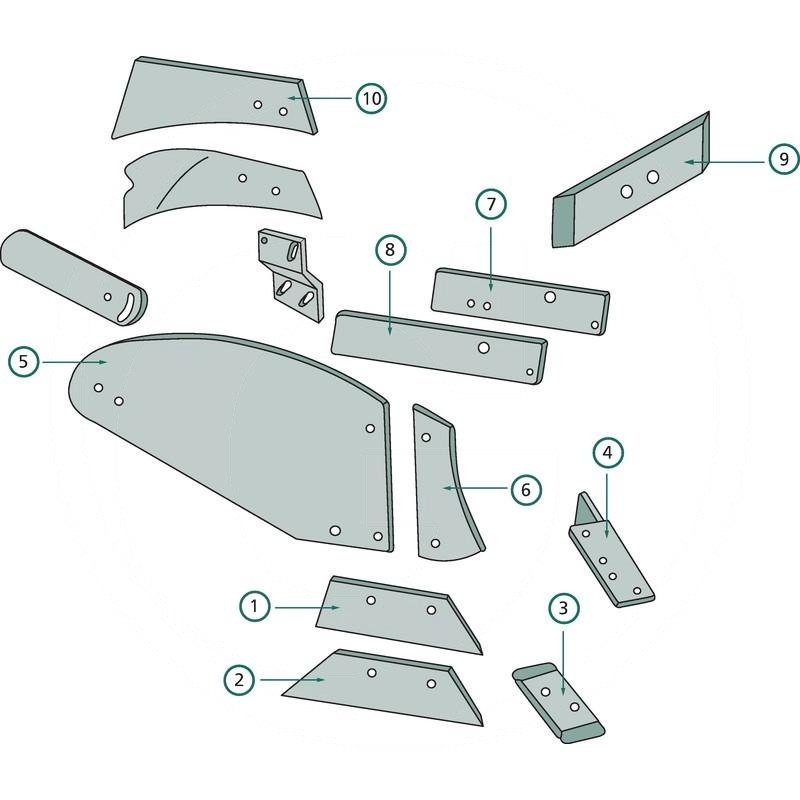 10
9
7
8
5
6
4
1
3
2